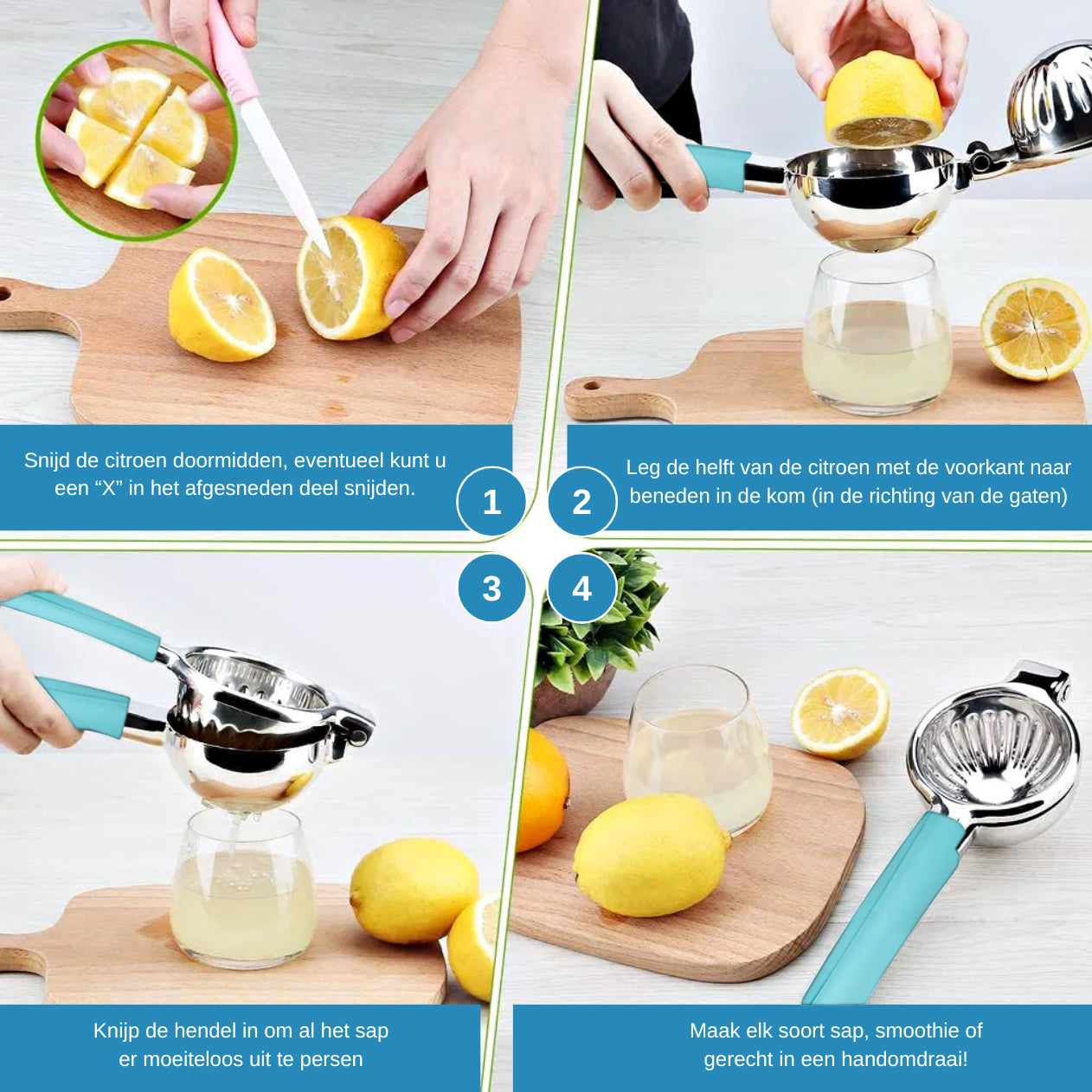 Snijd de citroen doormidden, eventueel kunt u een “X” in het afgesneden deel snijden.

1

2

Leg de helft van de citroen met de voorkant naar beneden in de kom (in de richting van de gaten)

3

4

Knijp de hendel in om al het sap er moeiteloos uit te persen

Maak elk soort sap, smoothie of gerecht in een handomdraai!