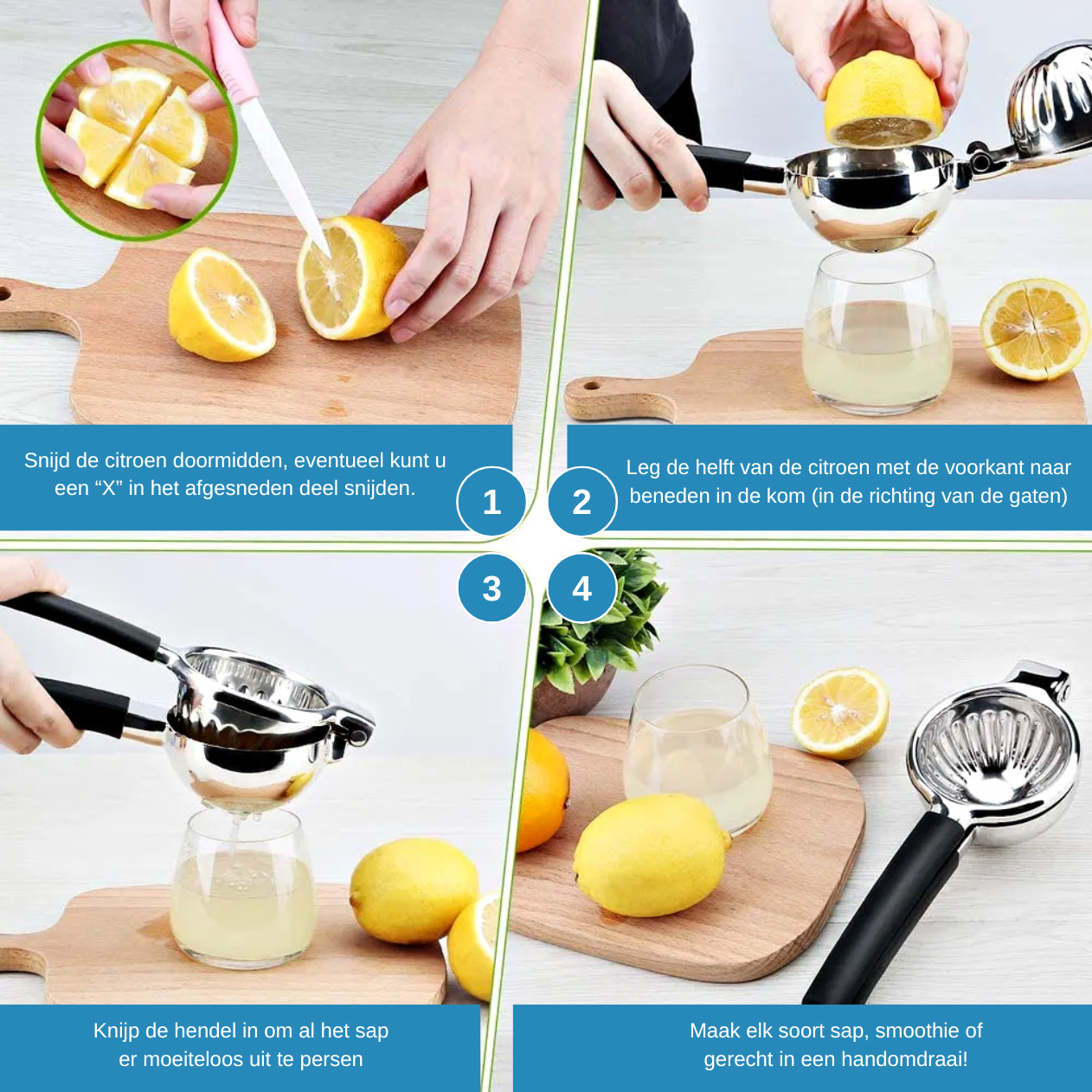 Snijd de citroen doormidden, eventueel kunt u een “X” in het afgesneden deel snijden.

1

2

Leg de helft van de citroen met de voorkant naar beneden in de kom (in de richting van de gaten)

3

4

Knijp de hendel in om al het sap er moeiteloos uit te persen

Maak elk soort sap, smoothie of gerecht in een handomdraai!