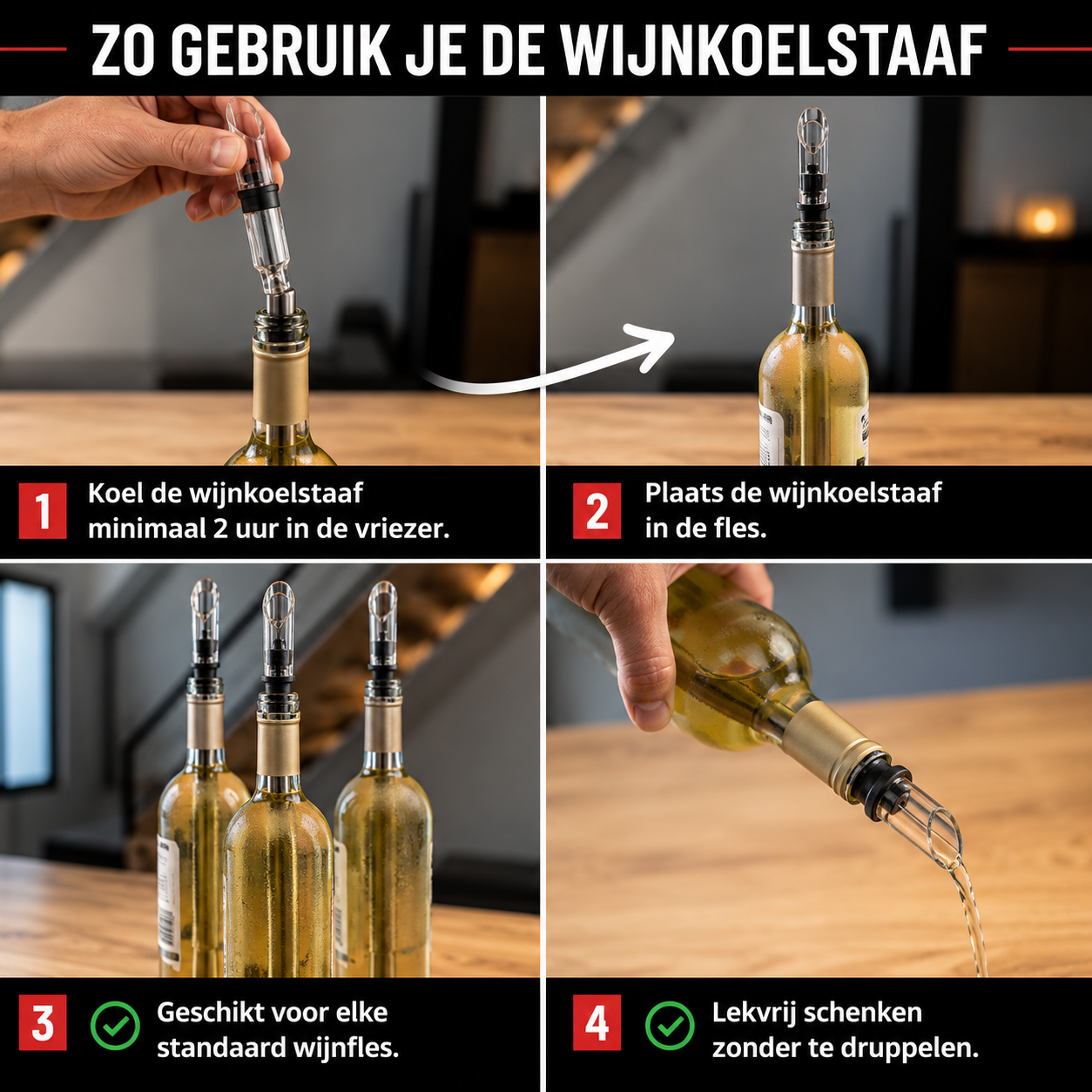 ZO GEBRUIK JE DE WIJNKOELSTAAF

1 Koel de wijnkoelstaaf minimaal 2 uur in de vriezer.

2 Plaats de wijnkoelstaaf in de fles.

3 Geschikt voor elke standaard wijnfles.

4 Lekvrij schenken zonder te druppelen.