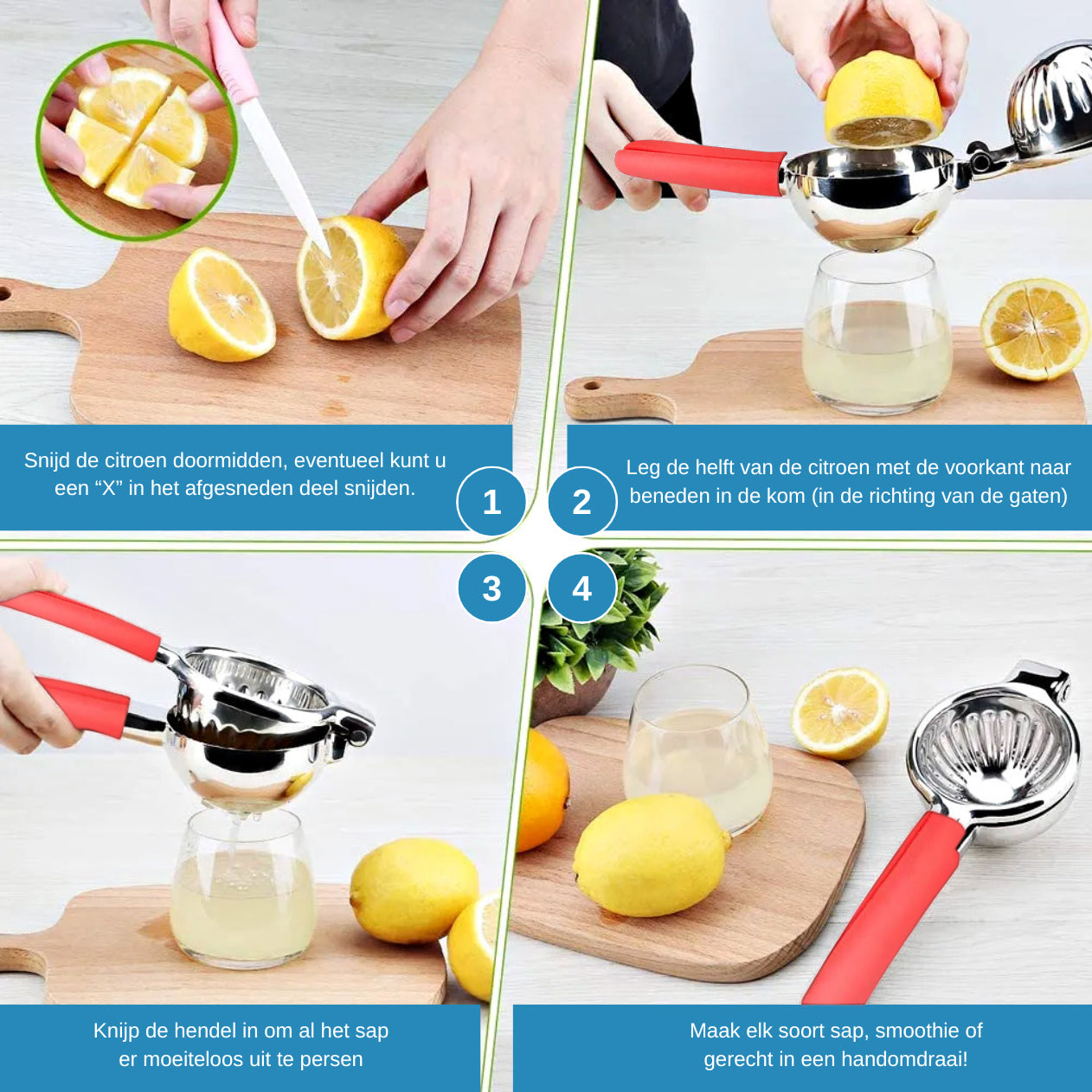 Snijd de citroen doormidden, eventueel kunt u een “X” in het afgesneden deel snijden.

1

2

Leg de helft van de citroen met de voorkant naar beneden in de kom (in de richting van de gaten)

3

4

Knijp de hendel in om al het sap er moeiteloos uit te persen

Maak elk soort sap, smoothie of gerecht in een handomdraai!