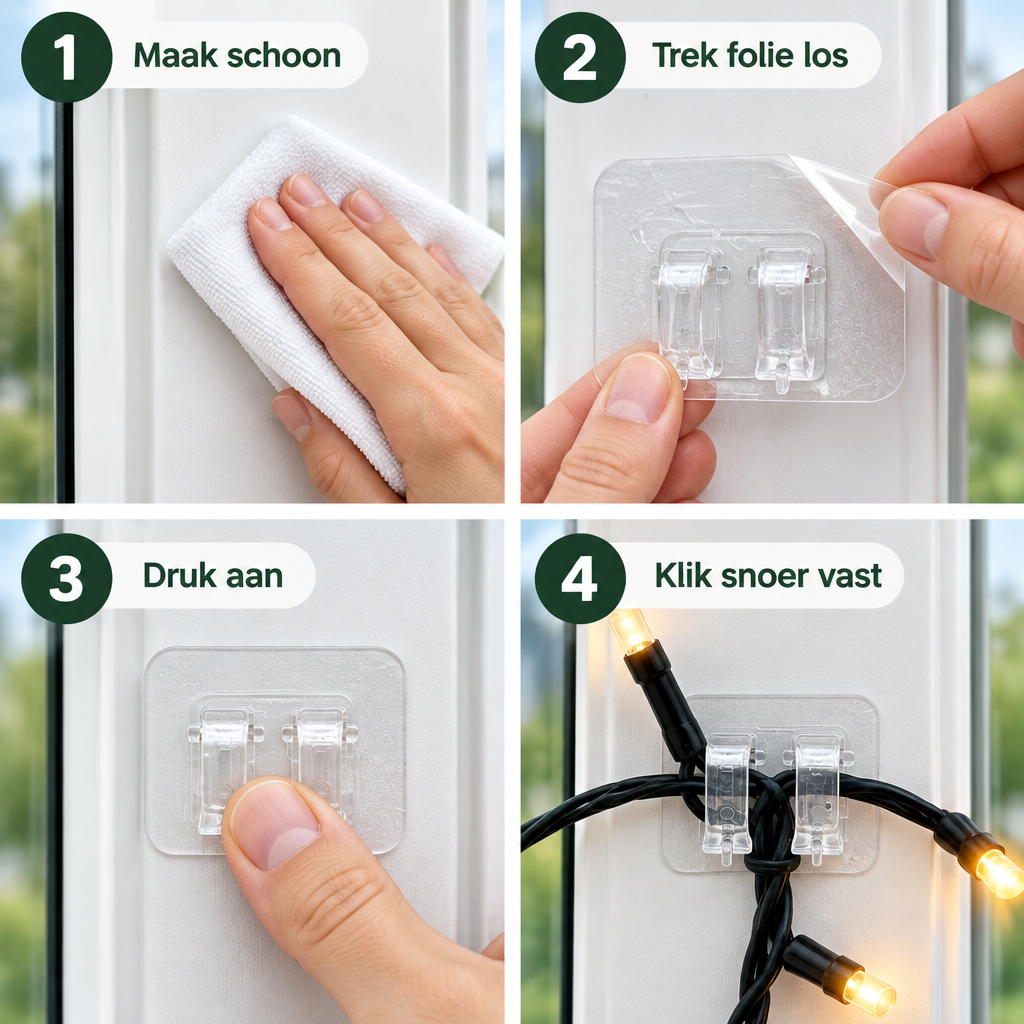 1 Maak schoon

2 Trek folie los

3 Druk aan

4 Klik snoer vast